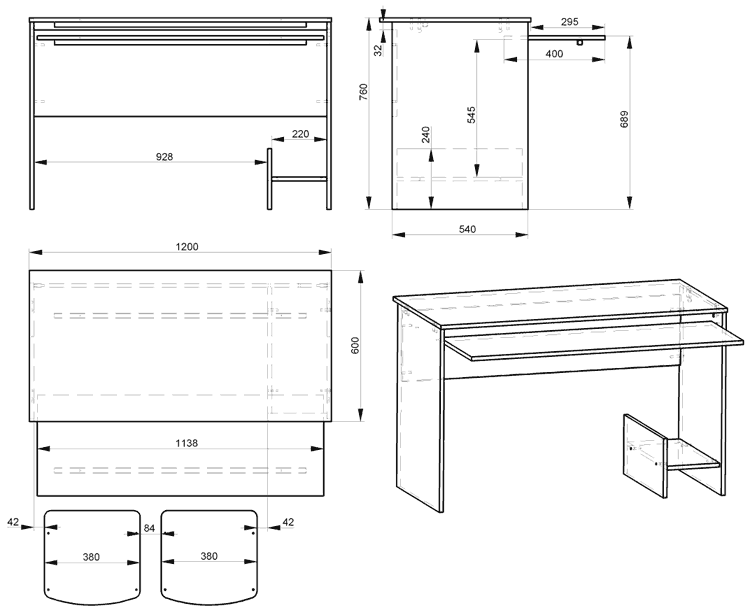 220

928

32

760

295

400

545

240

689

540

1200

600

1138

42

84

42

380

380